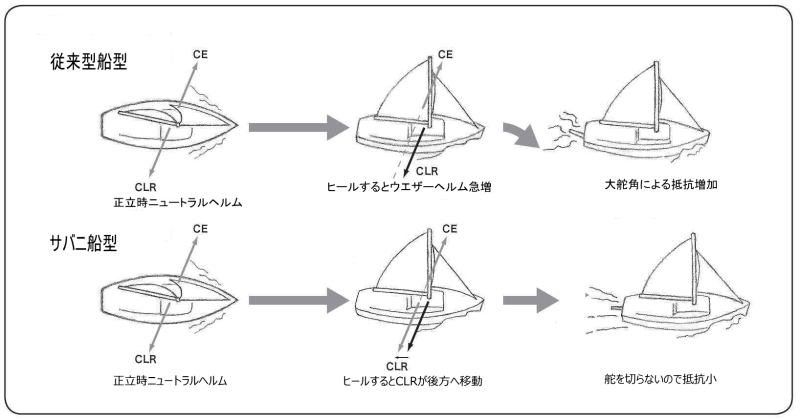 従来型船型

CE

CLR
正立時ニュートラルヘルム

CE

CLR
ヒールするとウエザーヘルム急増

大舵角による抵抗増加

サバニ船型

CE

CLR
正立時ニュートラルヘルム

CE

CLR
ヒールするとCLRが後方へ移動

舵を切らないので抵抗小