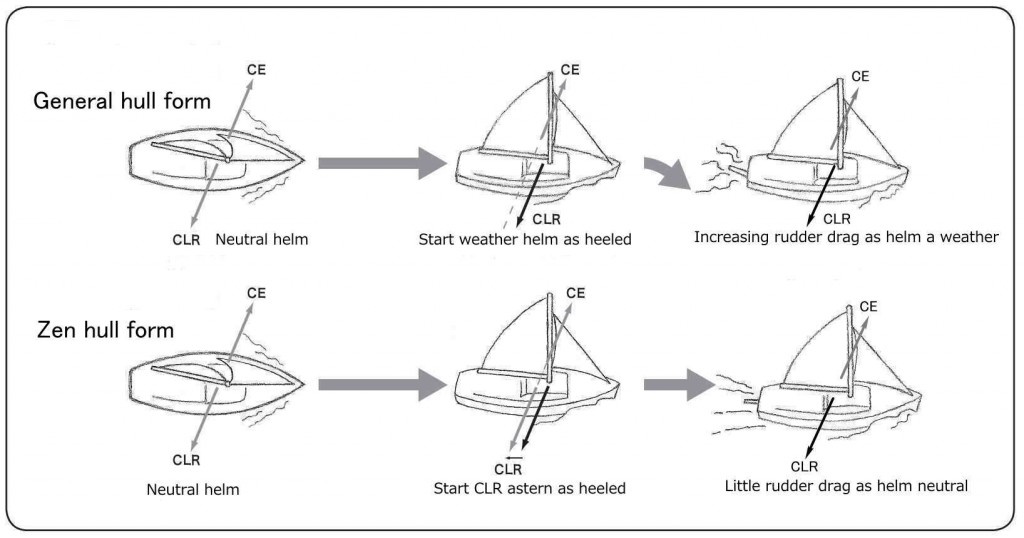 General hull form

CE

CLR Neutral helm

CE

CLR

Start weather helm as heeled

CE

CLR

Increasing rudder drag as helm a weather

Zen hull form

CE

CLR

Neutral helm

CE

CLR

Start CLR astern as heeled

CE

CLR

Little rudder drag as helm neutral